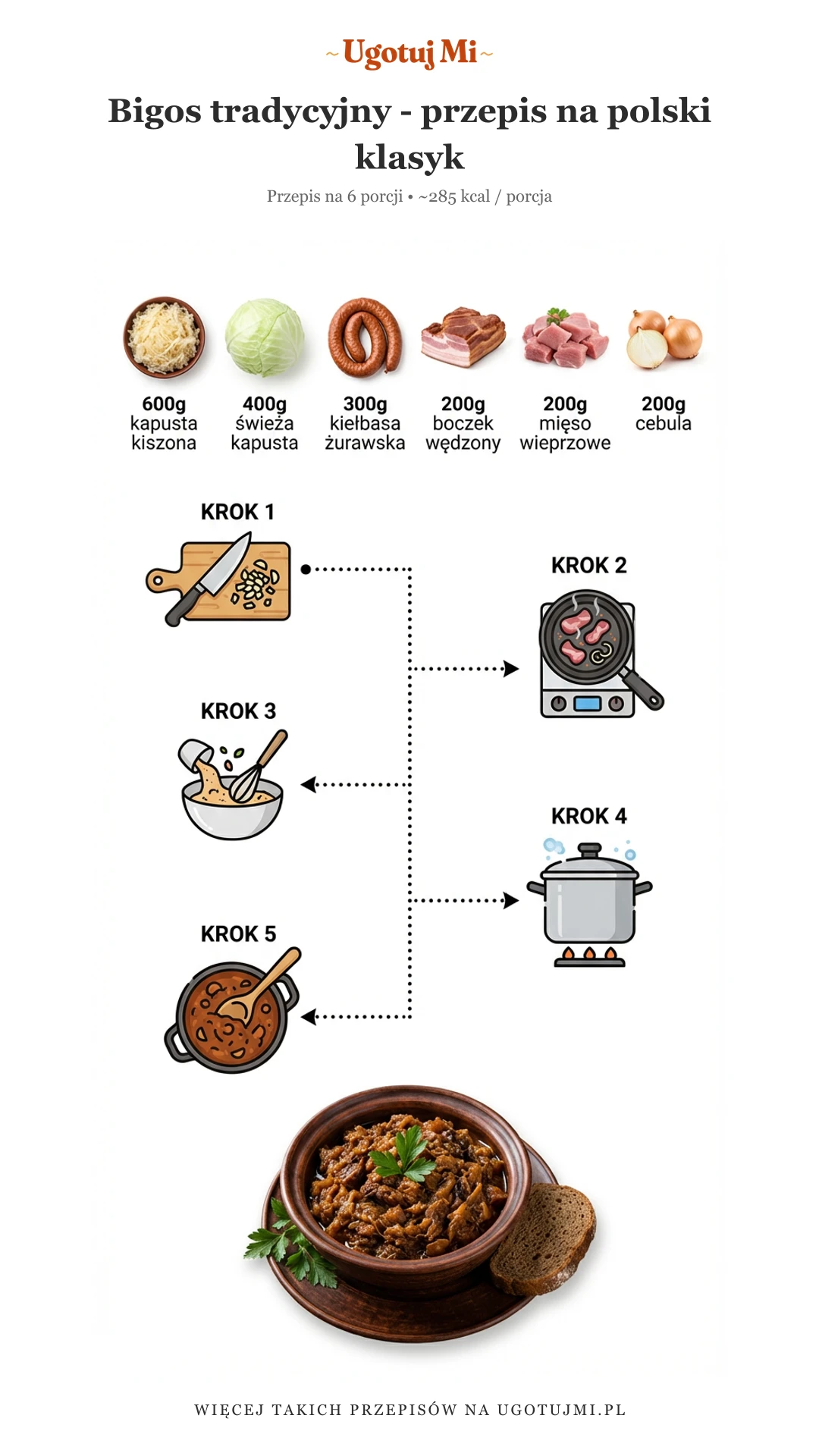 ~Ugotuj Mi~

Bigos tradycyjny - przepis na polski klasyk

Przepis na 6 porcji • ~285 kcal / porcja

600g kapusta kiszona

400g świeża kapusta

300g kiełbasa żurawska

200g boczek wędzony

200g mięso wieprzowe

200g cebula

KROK 1

KROK 2

KROK 3

KROK 4

KROK 5

WIĘCEJ TAKICH PRZEPISÓW NA UGOTUJMI.PL