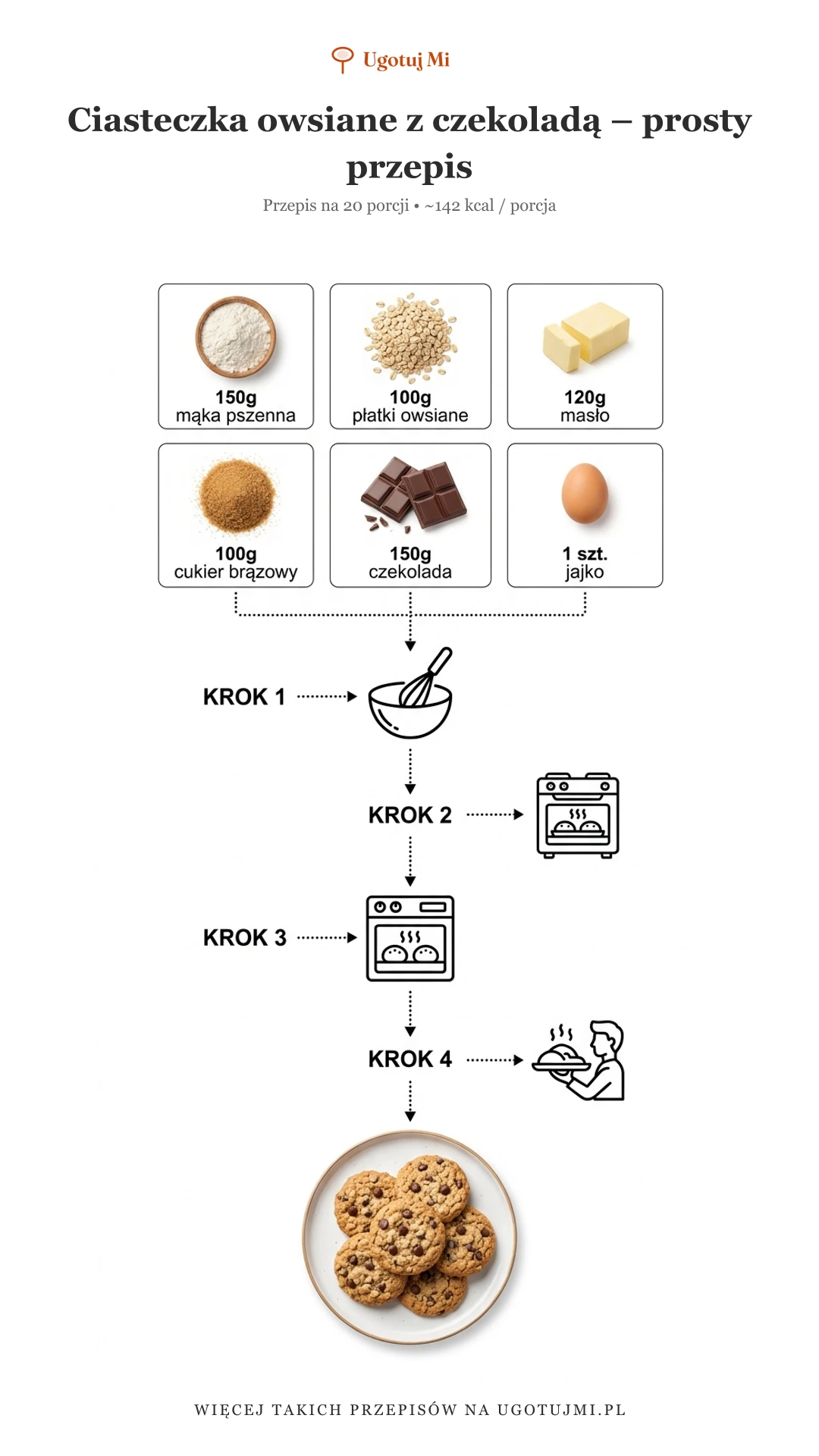 Ugotuj Mi

Ciasteczka owsiane z czekoladą – prosty przepis

Przepis na 20 porcji • ~142 kcal / porcja

150g
mąka pszenna

100g
płatki owsiane

120g
masło

100g
cukier brązowy

150g
czekolada

1 szt.
jajko

KROK 1

KROK 2

KROK 3

KROK 4

WIĘCEJ TAKICH PRZEPISÓW NA UGOTUJMI.PL