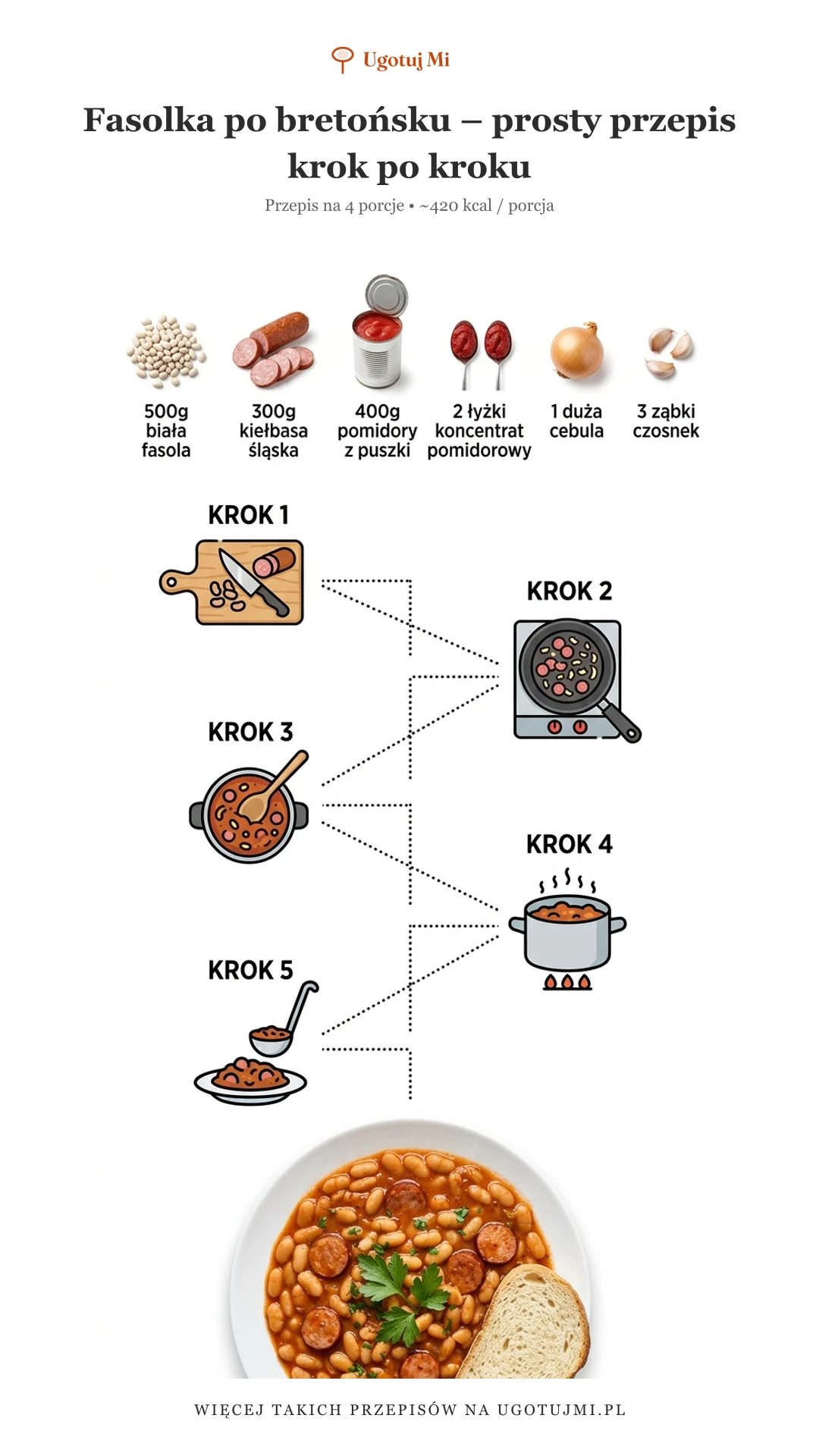 Ugotuj Mi

Fasolka po bretońsku – prosty przepis krok po kroku

Przepis na 4 porcje • ~420 kcal / porcja

500g biała fasola

300g kiełbasa śląska

400g pomidory z puszki

2 łyżki koncentrat pomidorowy

1 duża cebula

3 ząbki czosnek

KROK 1

KROK 2

KROK 3

KROK 4

KROK 5

WIĘCEJ TAKICH PRZEPISÓW NA UGOTUJMI.PL