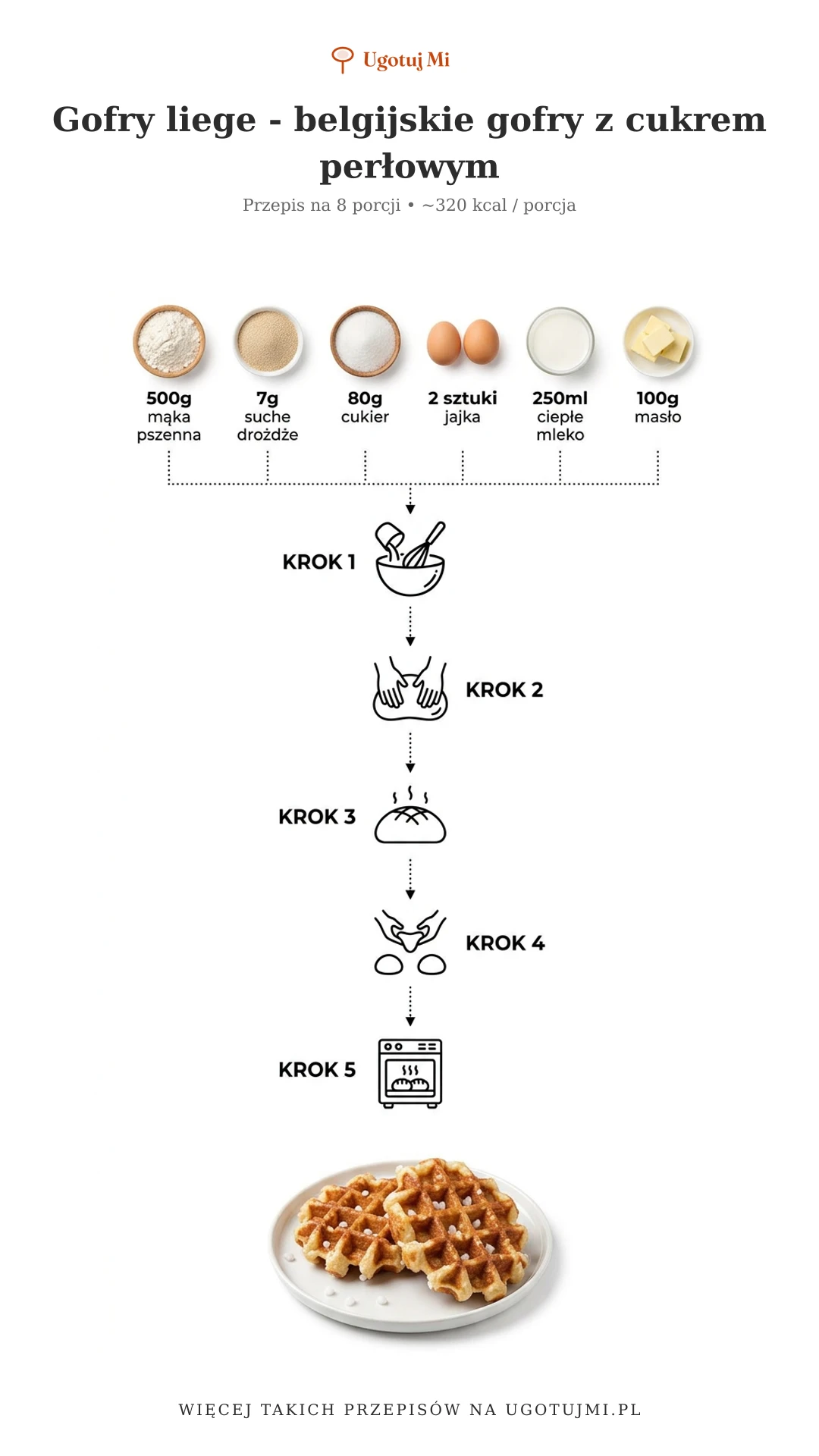 Ugotuj Mi

Gofry liege - belgijskie gofry z cukrem perłowym

Przepis na 8 porcji • ~320 kcal / porcja

500g mąka pszenna

7g suche drożdże

80g cukier

2 sztuki jajka

250ml ciepłe mleko

100g masło

KROK 1

KROK 2

KROK 3

KROK 4

KROK 5

WIĘCEJ TAKICH PRZEPISÓW NA UGOTUJMI.PL