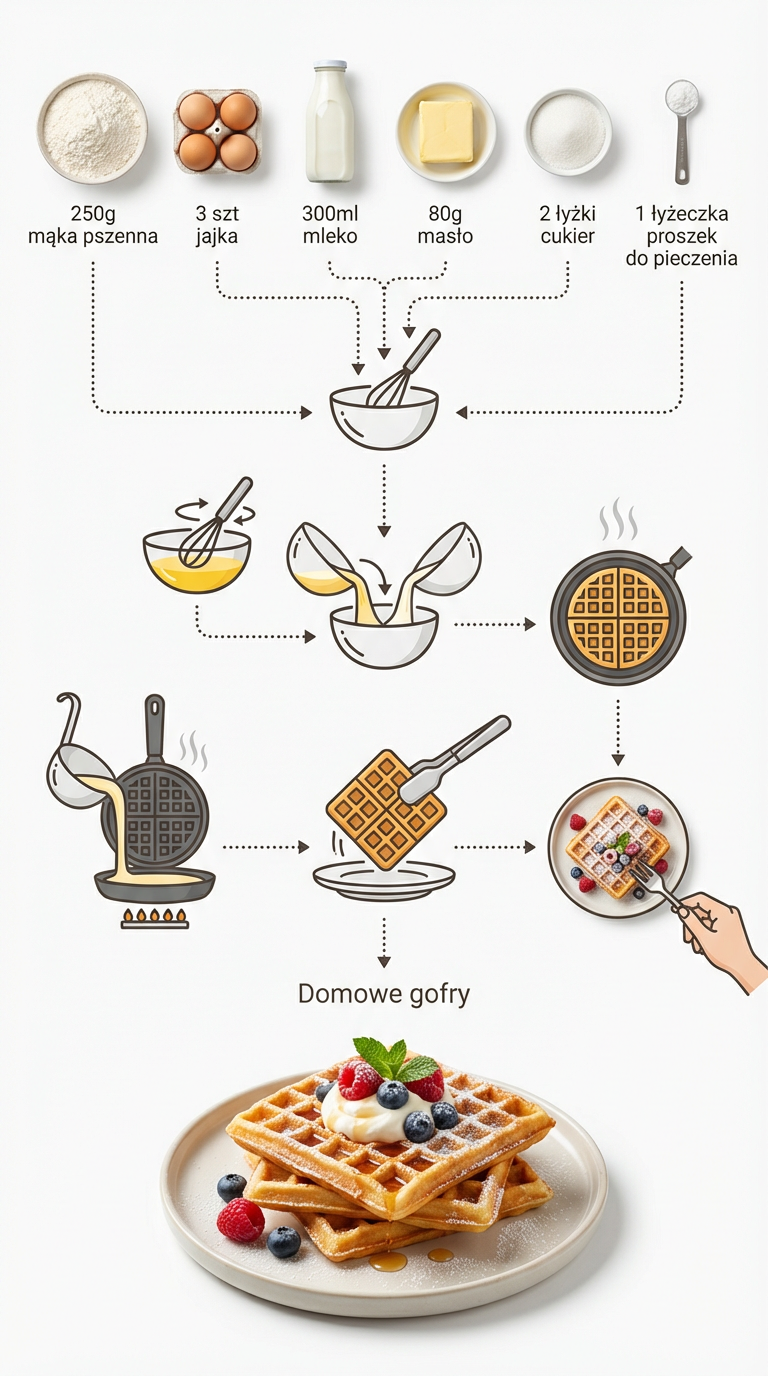 250g
mąka pszenna

3 szt
jajka

300ml
mleko

80g
masło

2 łyżki
cukier

1 łyżeczka
proszek
do pieczenia

Domowe gofry