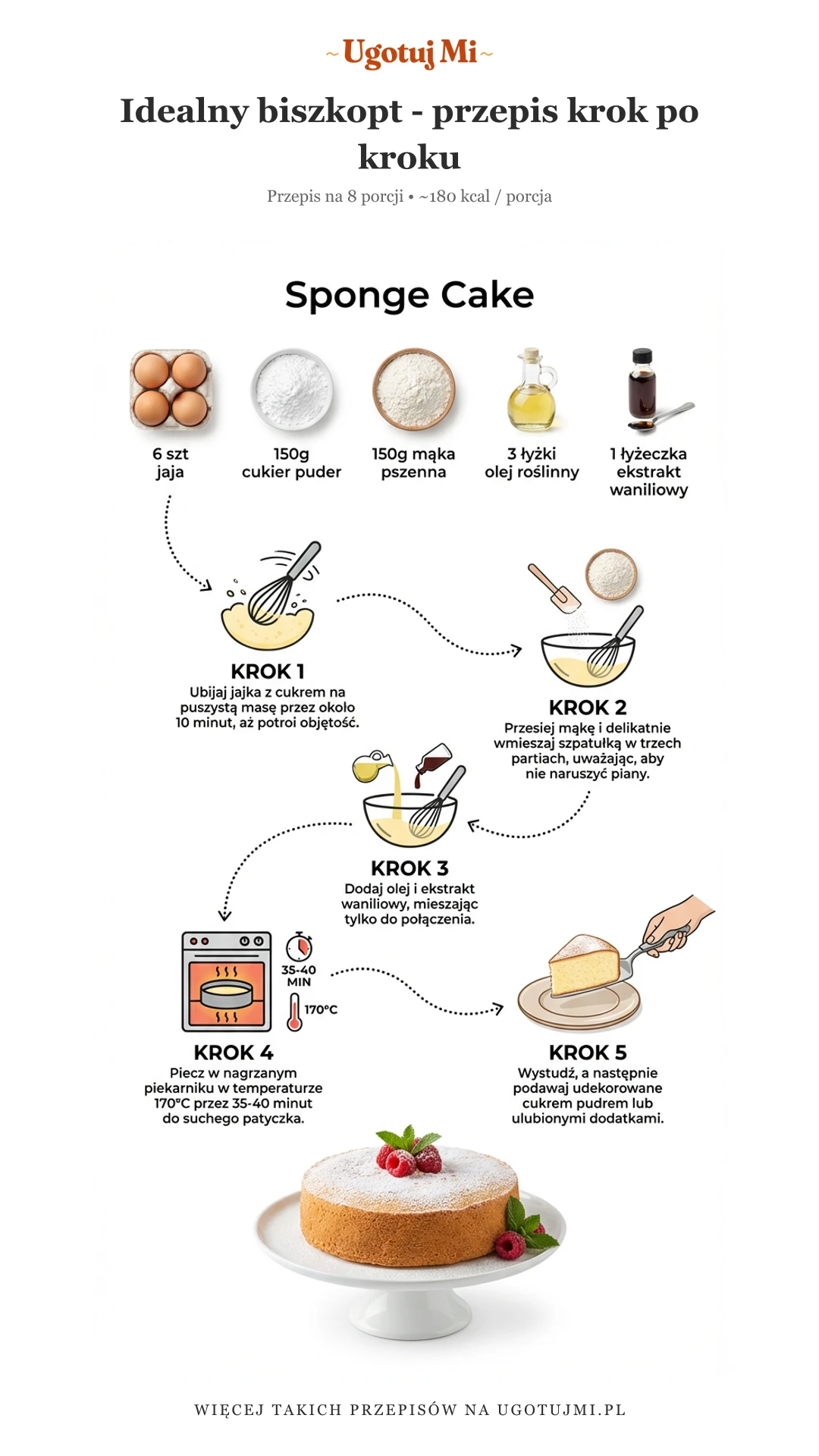 ~Ugotuj Mi~

Idealny biszkopt - przepis krok po kroku

Przepis na 8 porcji • ~180 kcal / porcja

Sponge Cake

6 szt jaja

150g cukier puder

150g mąka pszenna

3 łyżki olej roślinny

1 łyżeczka ekstrakt waniliowy

KROK 1
Ubijaj jajka z cukrem na puszystą masę przez około 10 minut, aż potroi objętość.

KROK 2
Przesiej mąkę i delikatnie wmieszaj szpatułką w trzech partiach, uważając, aby nie naruszyć piany.

KROK 3
Dodaj olej i ekstrakt waniliowy, mieszając tylko do połączenia.

35-40 MIN

170°C

KROK 4
Piecz w nagrzanym piekarniku w temperaturze 170°C przez 35-40 minut do suchego patyczka.

KROK 5
Wystudź, a następnie podawaj udekorowane cukrem pudrem lub ulubionymi dodatkami.

WIĘCEJ TAKICH PRZEPISÓW NA UGOTUJMI.PL