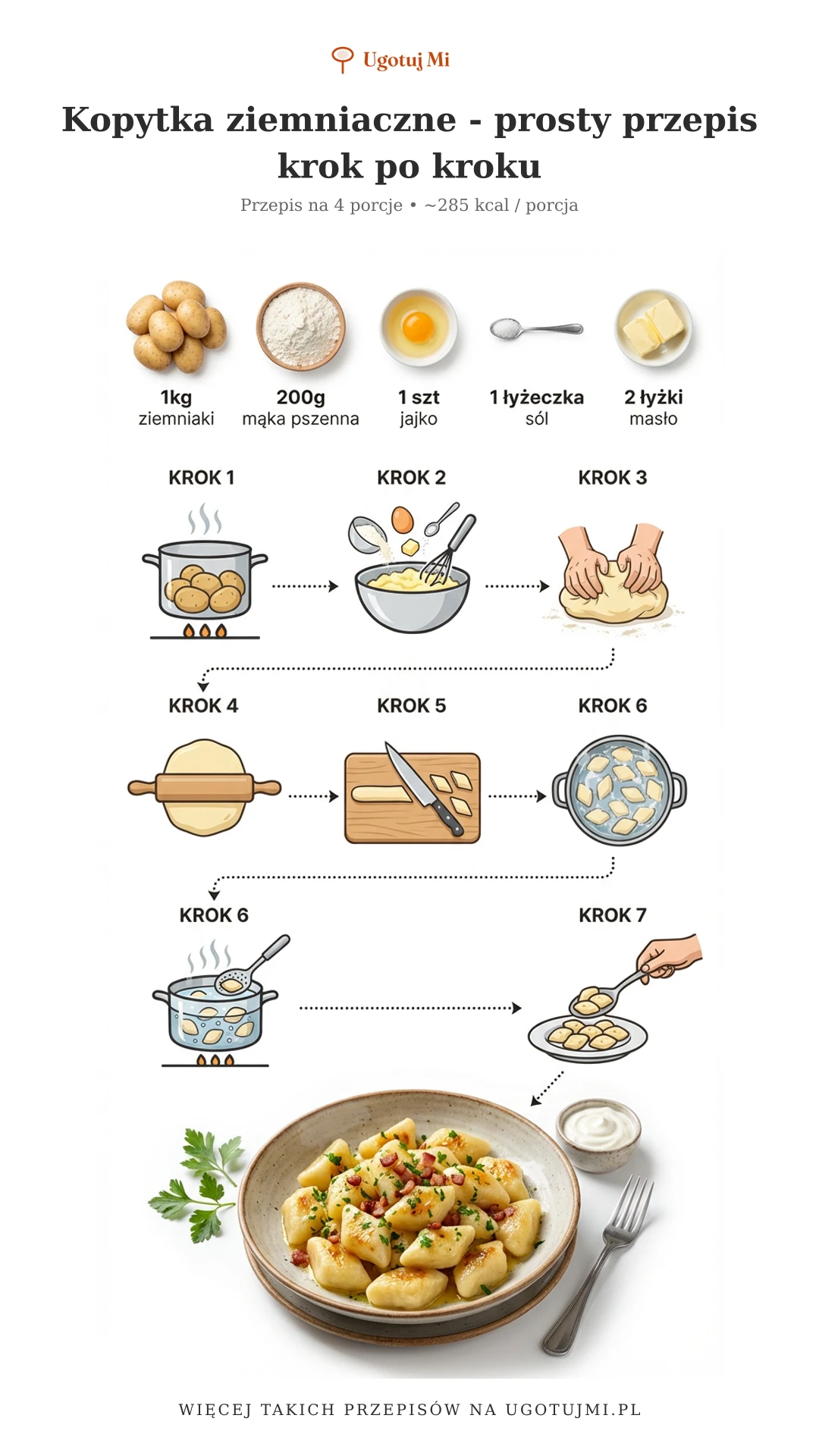 Ugotuj Mi

Kopytka ziemniaczne - prosty przepis krok po kroku

Przepis na 4 porcje • ~285 kcal / porcja

1kg
ziemniaki

200g
mąka pszenna

1 szt
jajko

1 łyżeczka
sól

2 łyżki
masło

KROK 1

KROK 2

KROK 3

KROK 4

KROK 5

KROK 6

KROK 6

KROK 7

WIĘCEJ TAKICH PRZEPISÓW NA UGOTUJMI.PL