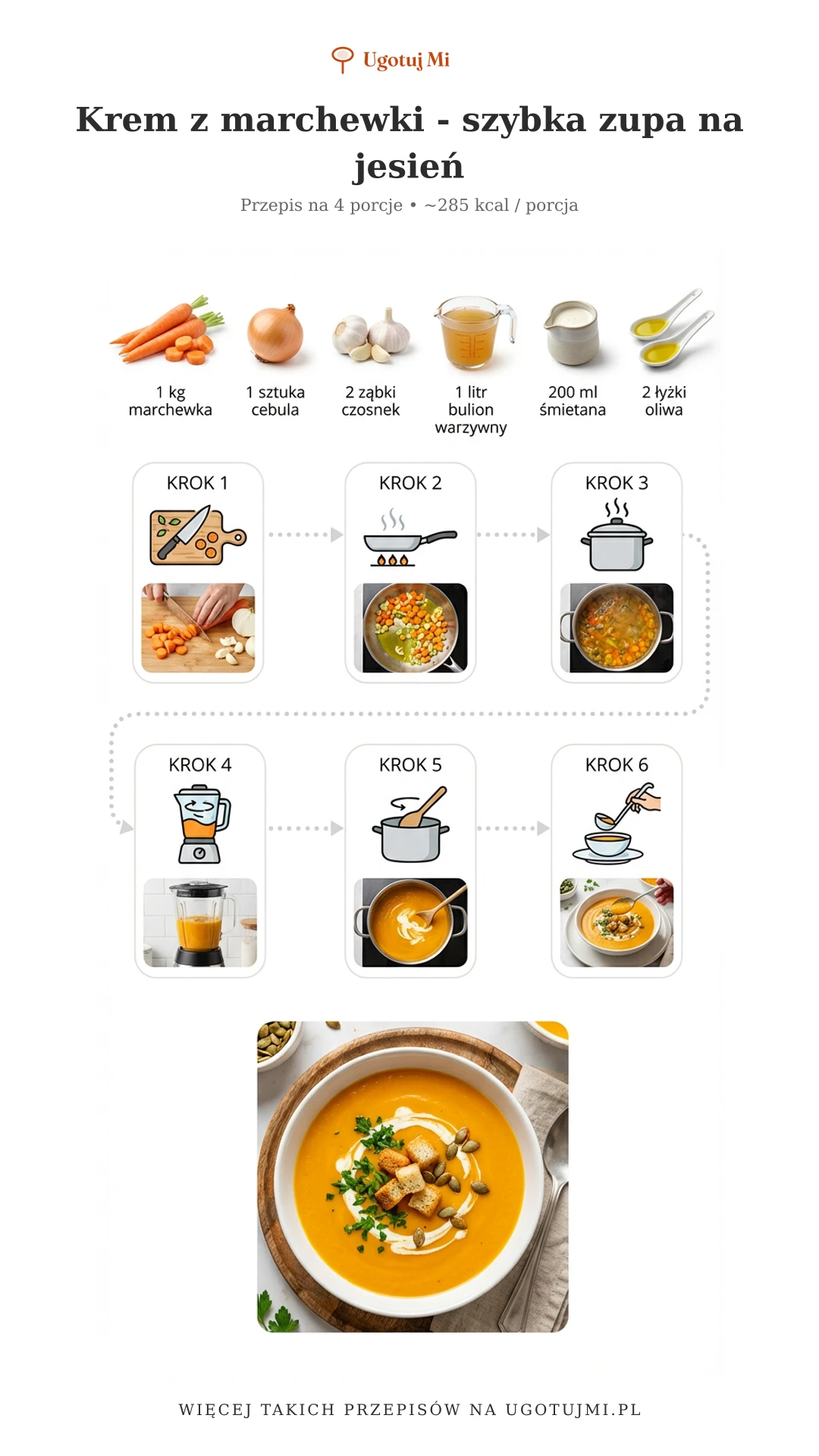 Ugotuj Mi

Krem z marchewki - szybka zupa na jesień

Przepis na 4 porcje • ~285 kcal / porcja

1 kg marchewka

1 sztuka cebula

2 ząbki czosnek

1 litr bulion warzywny

200 ml śmietana

2 łyżki oliwa

KROK 1

KROK 2

KROK 3

KROK 4

KROK 5

KROK 6

WIĘCEJ TAKICH PRZEPISÓW NA UGOTUJMI.PL