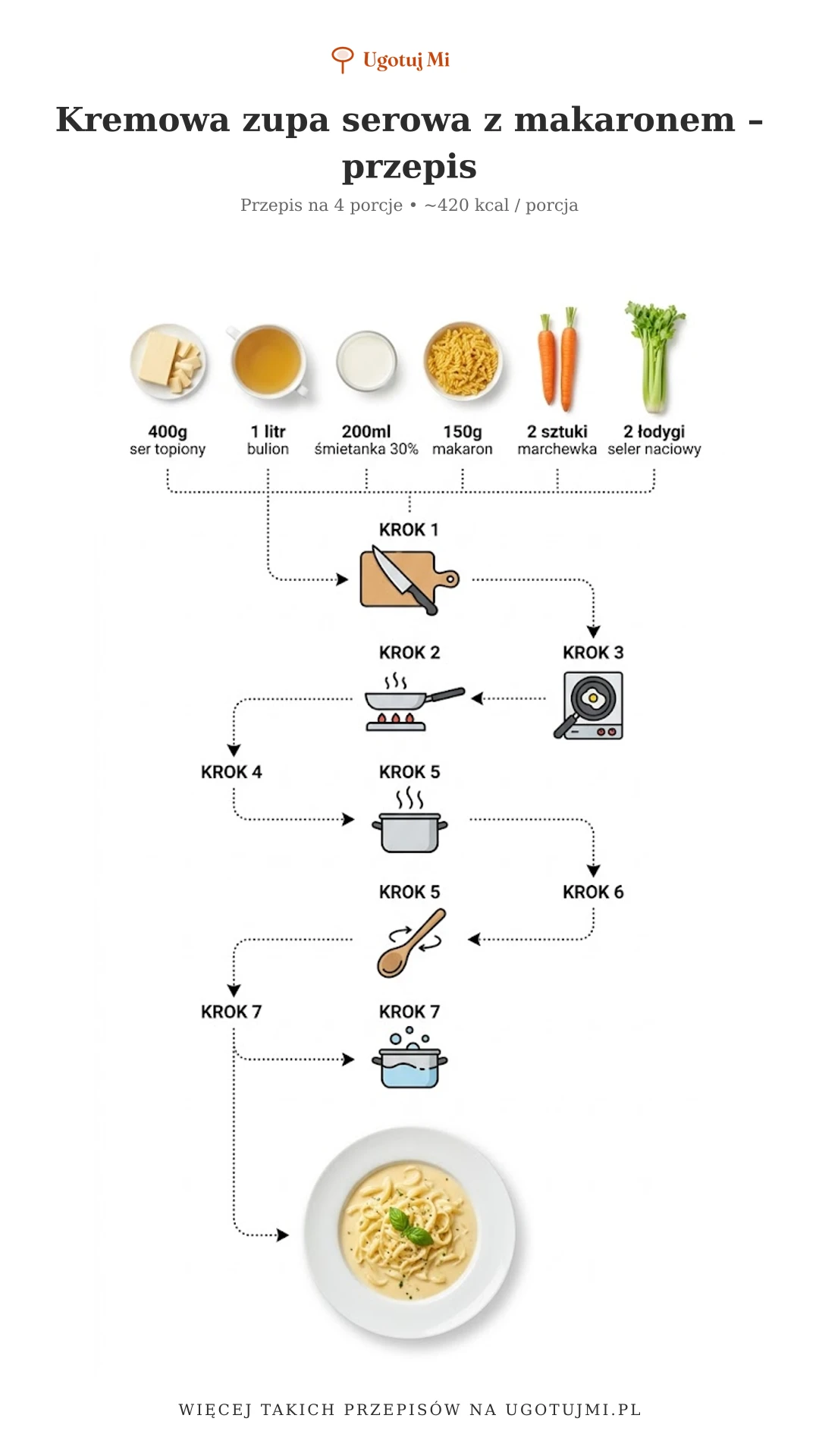 Ugotuj Mi

Kremowa zupa serowa z makaronem – przepis

Przepis na 4 porcje • ~420 kcal / porcja

400g
ser topiony

1 litr
bulion

200ml
śmietanka 30%

150g
makaron

2 sztuki
marchewka

2 łodygi
seler naciowy

KROK 1

KROK 2

KROK 3

KROK 4

KROK 5

KROK 5

KROK 6

KROK 7

KROK 7

WIĘCEJ TAKICH PRZEPISÓW NA UGOTUJMI.PL