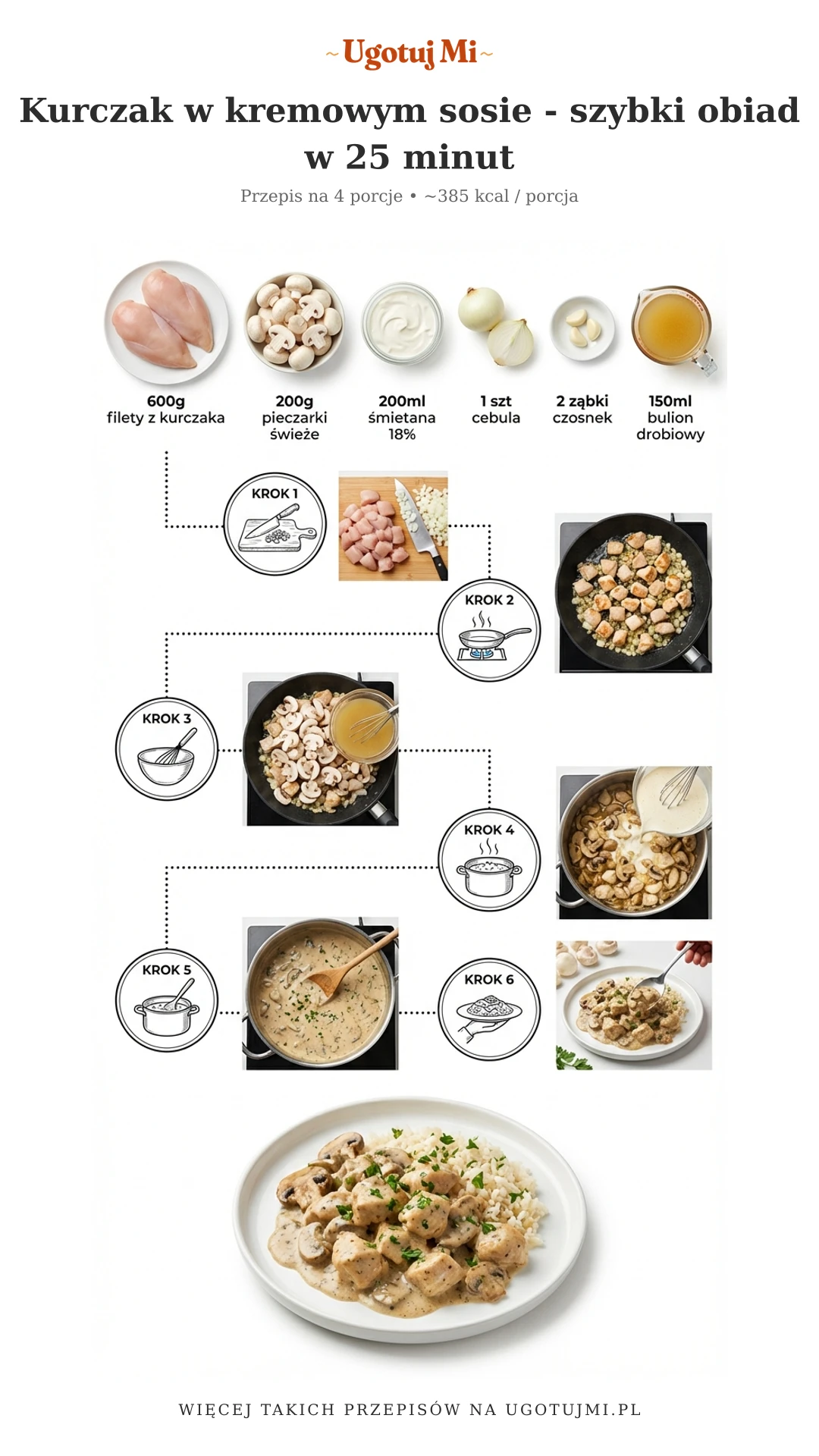 ~Ugotuj Mi~

Kurczak w kremowym sosie - szybki obiad w 25 minut

Przepis na 4 porcje • ~385 kcal / porcja

600g
filety z kurczaka

200g
pieczarki
świeże

200ml
śmietana
18%

1 szt
cebula

2 ząbki
czosnek

150ml
bulion
drobiowy

KROK 1

KROK 2

KROK 3

KROK 4

KROK 5

KROK 6

WIĘCEJ TAKICH PRZEPISÓW NA UGOTUJMI.PL