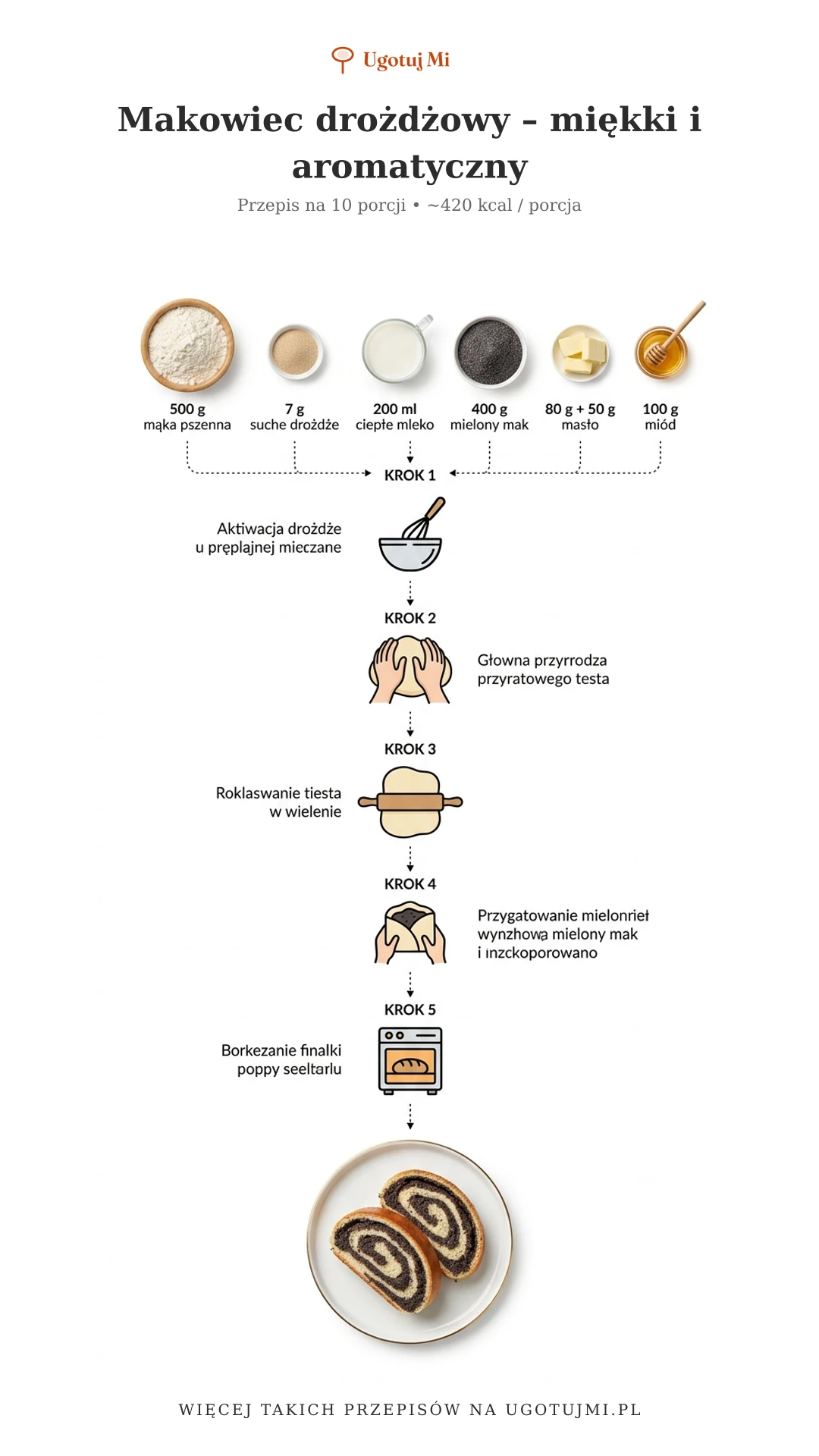 Ugotuj Mi

Makowiec drożdżowy – miękki i aromatyczny

Przepis na 10 porcji • ~420 kcal / porcja

500 g
mąka pszenna

7 g
suche drożdże

200 ml
ciepłe mleko

400 g
mielony mak

80 g + 50 g
masło

100 g
miód

KROK 1

Aktiwacja drożdże u pręplajnej mieczane

KROK 2

Głowna przyrrodza przyratowego testa

KROK 3

Roklaswanie tiesta w wielenie

KROK 4

Przygatowanie mielonrieł wynzhową mielony mak i inzckoporowano

KROK 5

Borkezanie finalki poppy seeltarlu

WIĘCEJ TAKICH PRZEPISÓW NA UGOTUJMI.PL