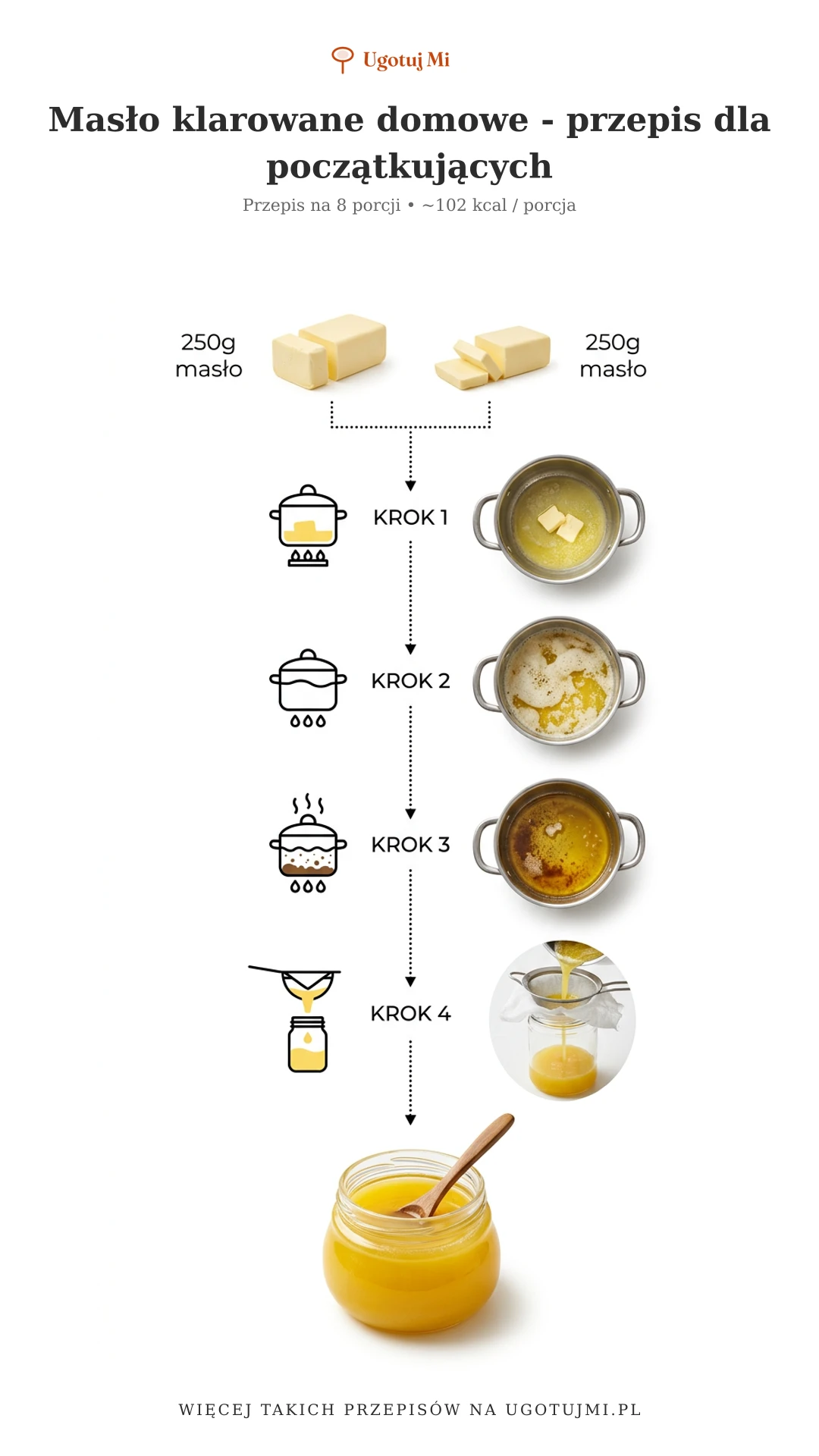 Ugotuj Mi

Masło klarowane domowe - przepis dla początkujących

Przepis na 8 porcji • ~102 kcal / porcja

250g masło

250g masło

KROK 1

KROK 2

KROK 3

KROK 4

WIĘCEJ TAKICH PRZEPISÓW NA UGOTUJMI.PL