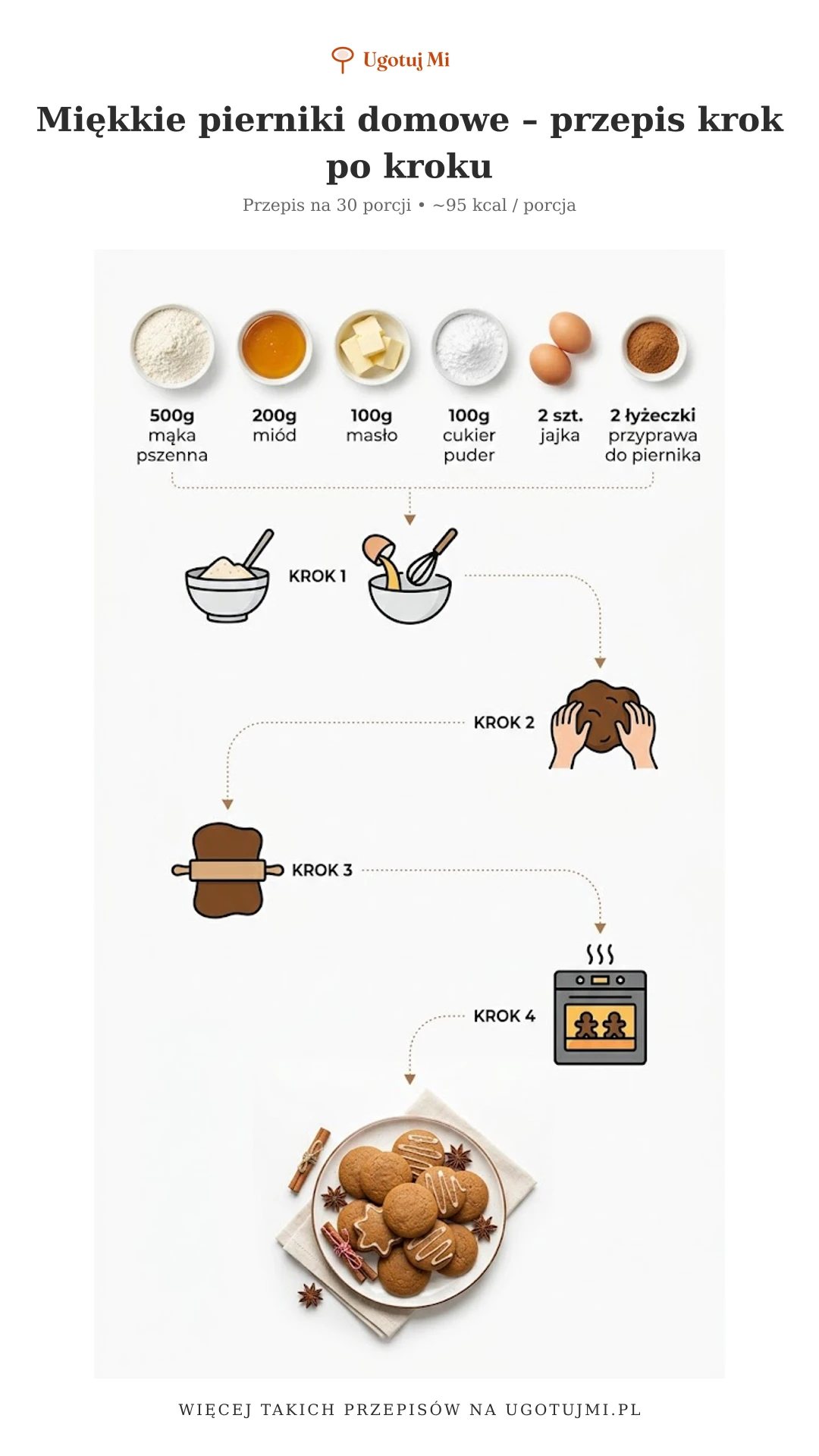 Ugotuj Mi

Miękkie pierniki domowe – przepis krok po kroku

Przepis na 30 porcji • ~95 kcal / porcja

500g mąka pszenna

200g miód

100g masło

100g cukier puder

2 szt. jajka

2 łyżeczki przyprawa do piernika

KROK 1

KROK 2

KROK 3

KROK 4

WIĘCEJ TAKICH PRZEPISÓW NA UGOTUJMI.PL