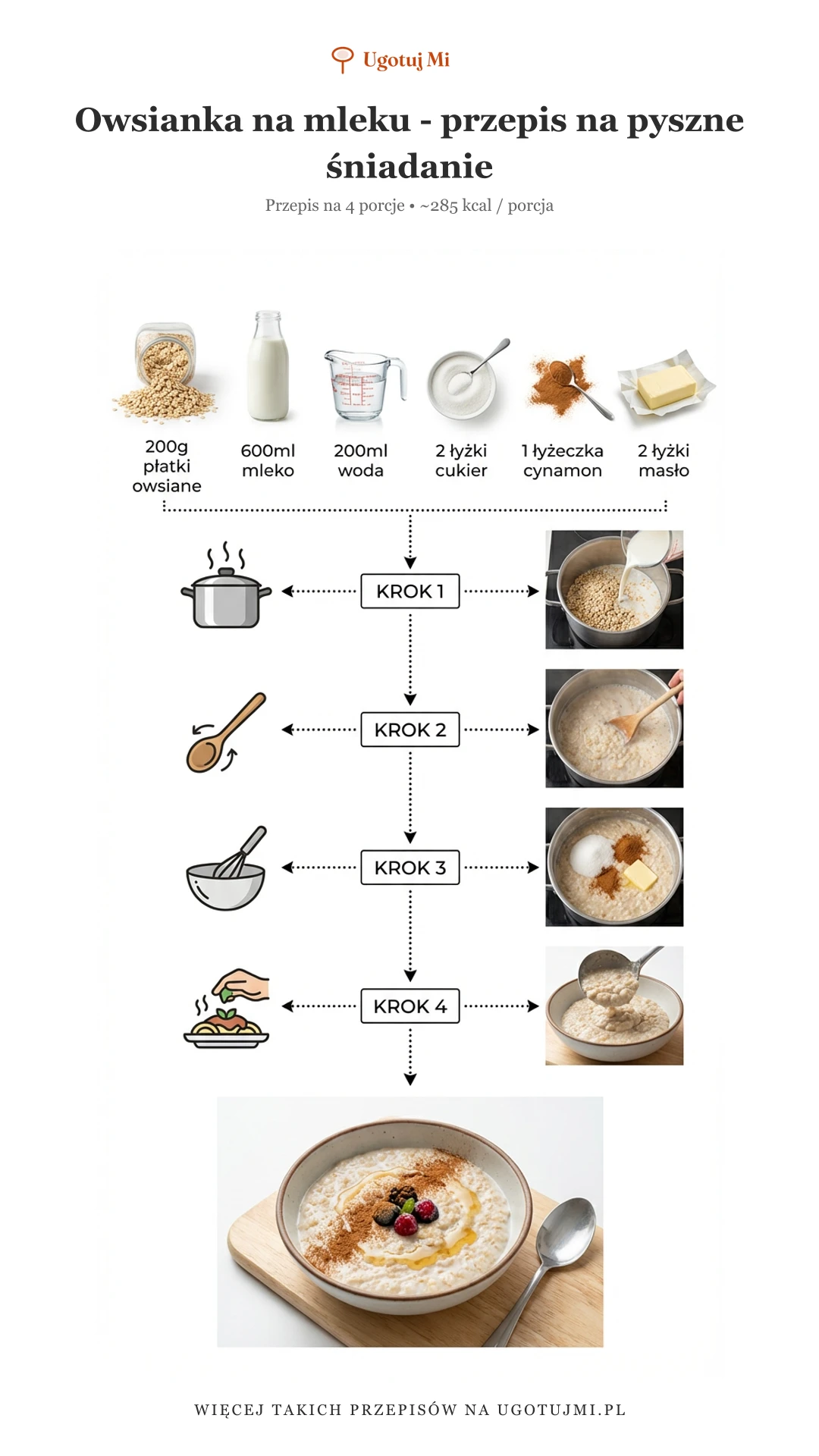 Ugotuj Mi

Owsianka na mleku - przepis na pyszne śniadanie

Przepis na 4 porcje • ~285 kcal / porcja

200g płatki owsiane

600ml mleko

200ml woda

2 łyżki cukier

1 łyżeczka cynamon

2 łyżki masło

KROK 1

KROK 2

KROK 3

KROK 4

WIĘCEJ TAKICH PRZEPISÓW NA UGOTUJMI.PL