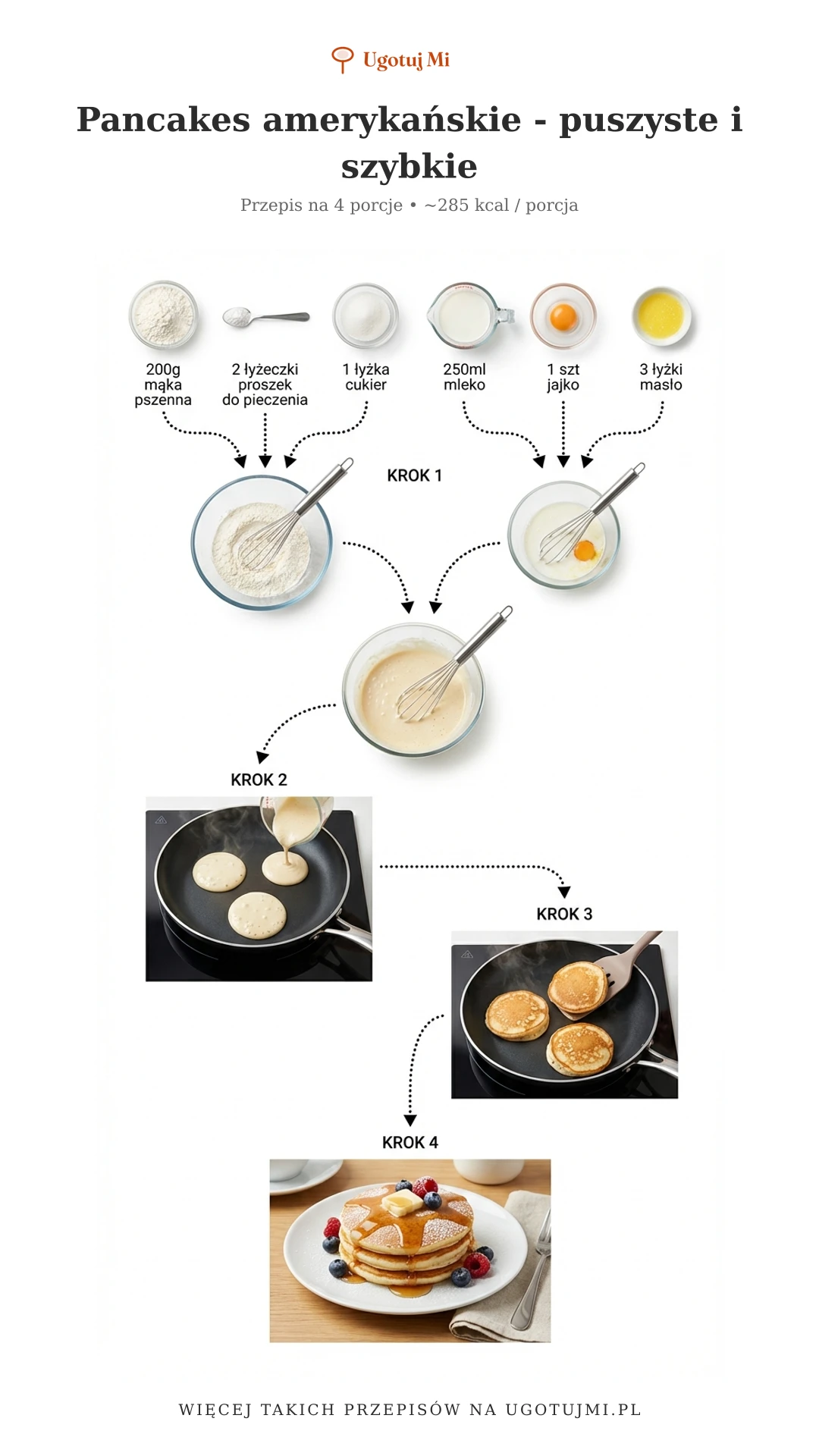 Ugotuj Mi

Pancakes amerykańskie - puszyste i szybkie

Przepis na 4 porcje • ~285 kcal / porcja

200g mąka pszenna

2 łyżeczki proszek do pieczenia

1 łyżka cukier

250ml mleko

1 szt jajko

3 łyżki masło

KROK 1

KROK 2

KROK 3

KROK 4

WIĘCEJ TAKICH PRZEPISÓW NA UGOTUJMI.PL