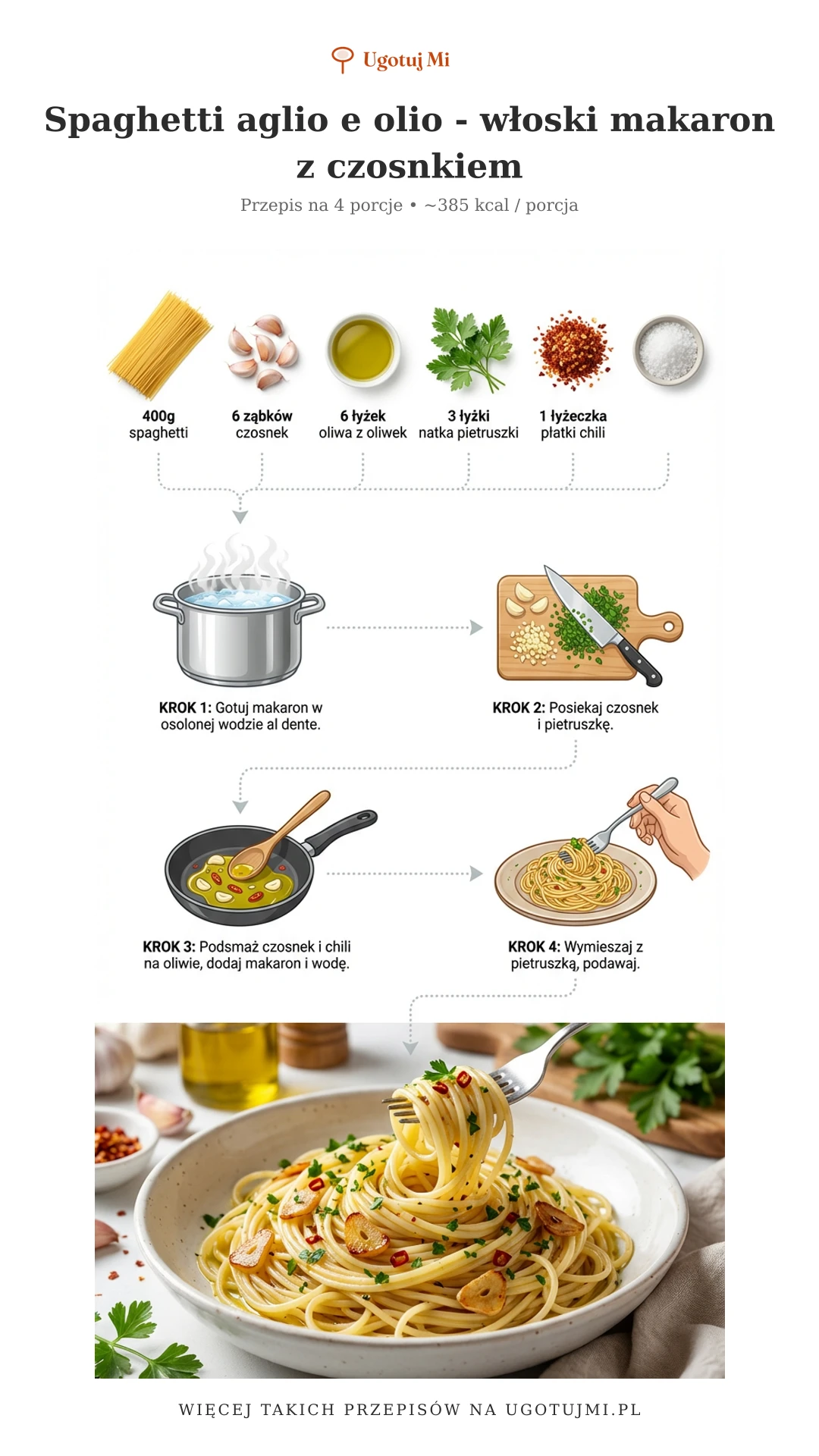 Ugotuj Mi

Spaghetti aglio e olio - włoski makaron z czosnkiem

Przepis na 4 porcje • ~385 kcal / porcja

400g spaghetti

6 ząbków czosnek

6 łyżek oliwa z oliwek

3 łyżki natka pietruszki

1 łyżeczka płatki chili

KROK 1: Gotuj makaron w osolonej wodzie al dente.

KROK 2: Posiekaj czosnek i pietruszkę.

KROK 3: Podsmaż czosnek i chili na oliwie, dodaj makaron i wodę.

KROK 4: Wymieszaj z pietruszką, podawaj.

WIĘCEJ TAKICH PRZEPISÓW NA UGOTUJMI.PL