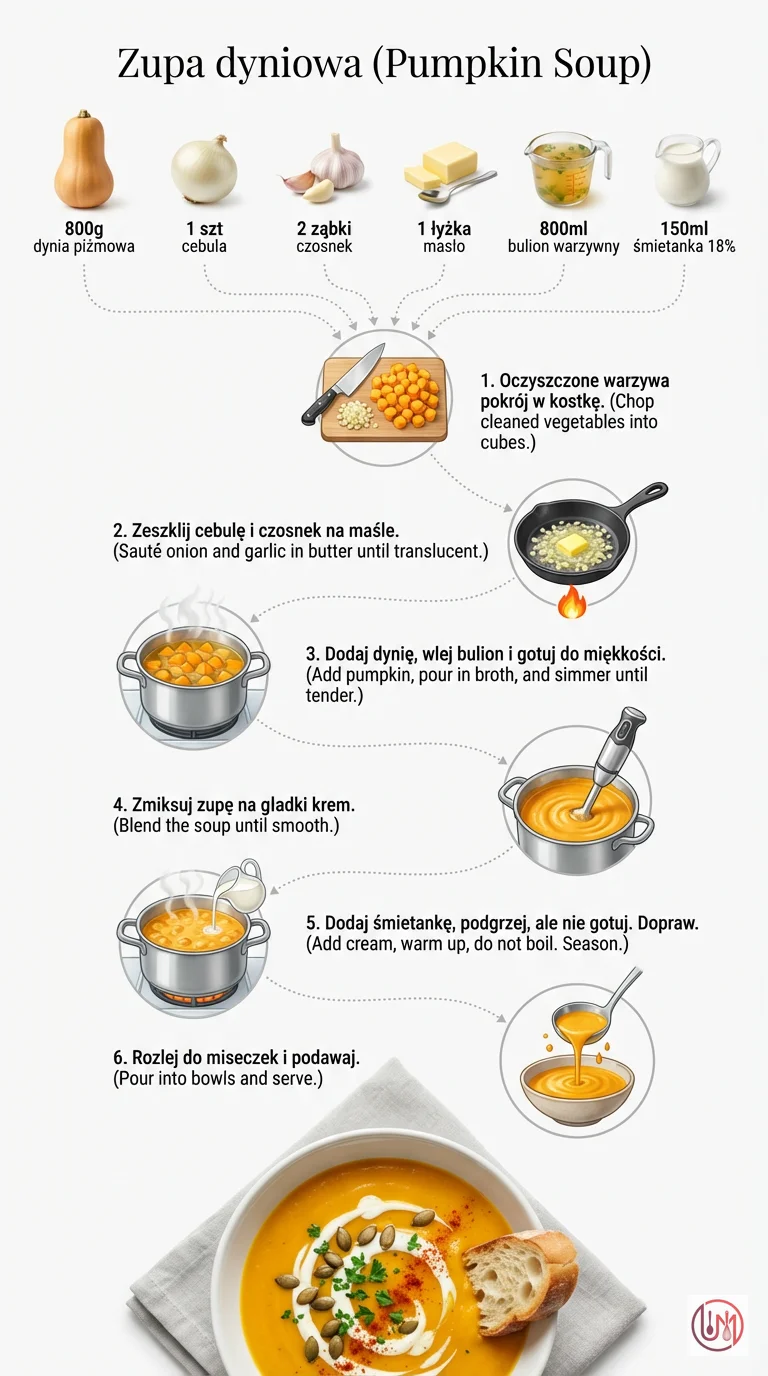 Zupa dyniowa (Pumpkin Soup)

800g
dynia piżmowa

1 szt
cebula

2 ząbki
czosnek

1 łyżka
masło

800ml
bulion warzywny

150ml
śmietanka 18%

1. Oczyszczone warzywa pokrój w kostkę. (Chop cleaned vegetables into cubes.)

2. Zeszklij cebulę i czosnek na maśle.
(Sauté onion and garlic in butter until translucent.)

3. Dodaj dynię, wlej bulion i gotuj do miękkości.
(Add pumpkin, pour in broth, and simmer until tender.)

4. Zmiksuj zupę na gładki krem.
(Blend the soup until smooth.)

5. Dodaj śmietankę, podgrzej, ale nie gotuj. Dopraw.
(Add cream, warm up, do not boil. Season.)

6. Rozlej do miseczek i podawaj.
(Pour into bowls and serve.)