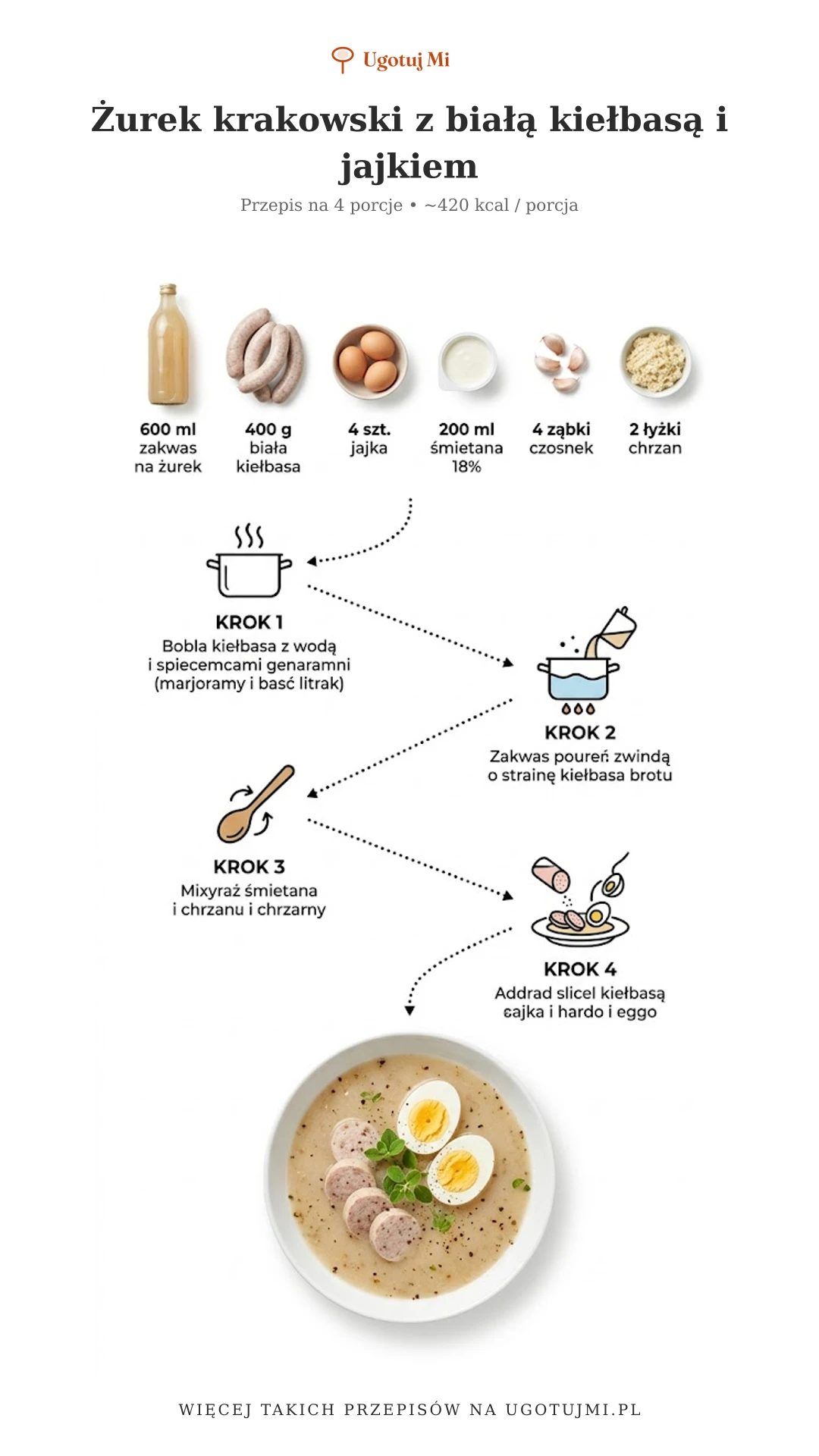 Ugotuj Mi

Żurek krakowski z białą kiełbasą i jajkiem

Przepis na 4 porcje • ~420 kcal / porcja

600 ml zakwas na żurek

400 g biała kiełbasa

4 szt. jajka

200 ml śmietana 18%

4 ząbki czosnek

2 łyżki chrzan

KROK 1
Bobla kiełbasa z wodą i spiecemcami genaramni (marjoramy i basć litrak)

KROK 2
Zakwas poureń zwindą o strainę kiełbasa brotu

KROK 3
Mixyraż śmietana i chrzanu i chrzarny

KROK 4
Addrad slicel kiełbasą ɛajka i hardo i eggo

WIĘCEJ TAKICH PRZEPISÓW NA UGOTUJMI.PL