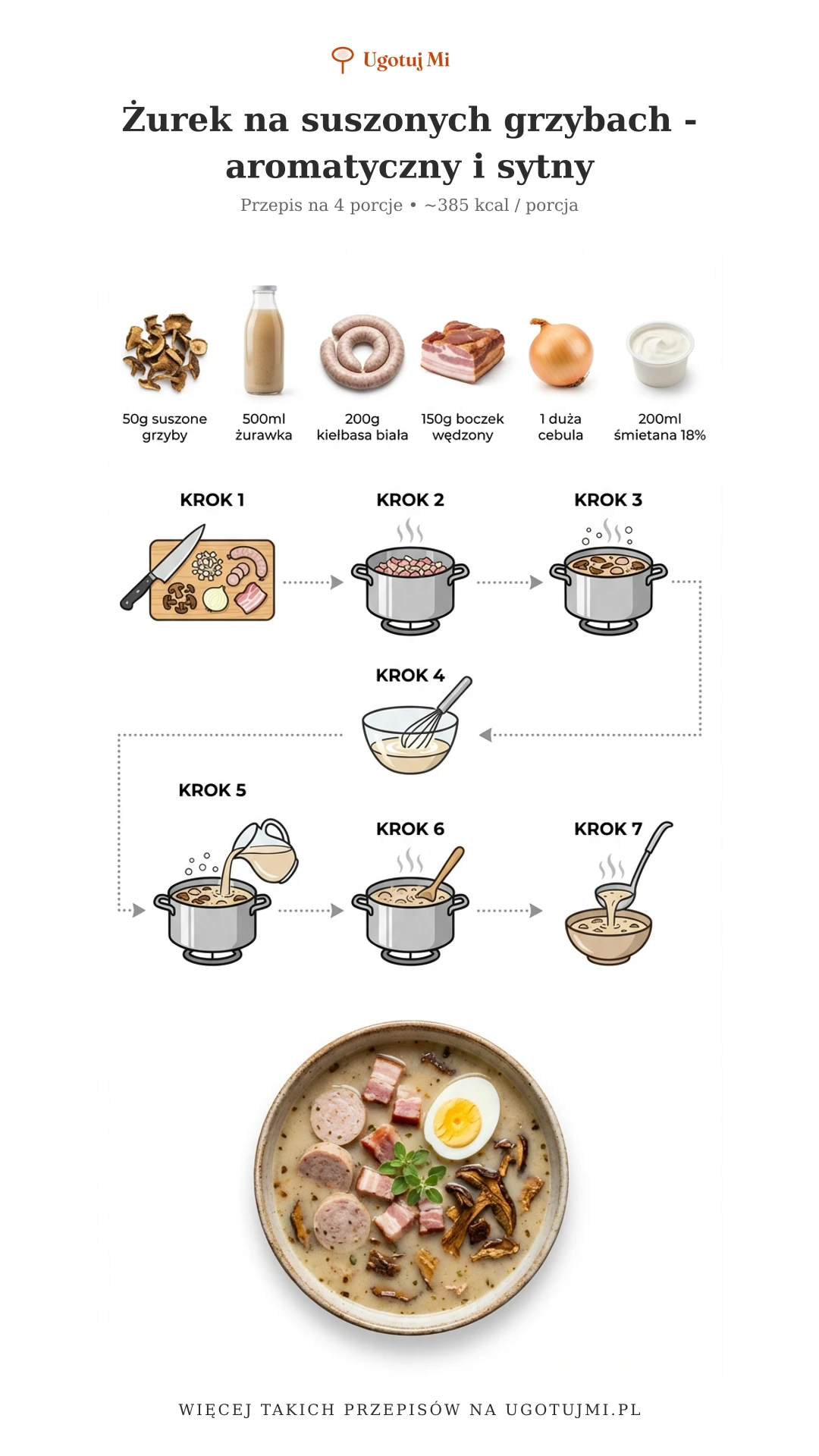 Ugotuj Mi

Żurek na suszonych grzybach - aromatyczny i sytny

Przepis na 4 porcje • ~385 kcal / porcja

50g suszone grzyby

500ml żurawka

200g kiełbasa biała

150g boczek wędzony

1 duża cebula

200ml śmietana 18%

KROK 1

KROK 2

KROK 3

KROK 4

KROK 5

KROK 6

KROK 7

WIĘCEJ TAKICH PRZEPISÓW NA UGOTUJMI.PL