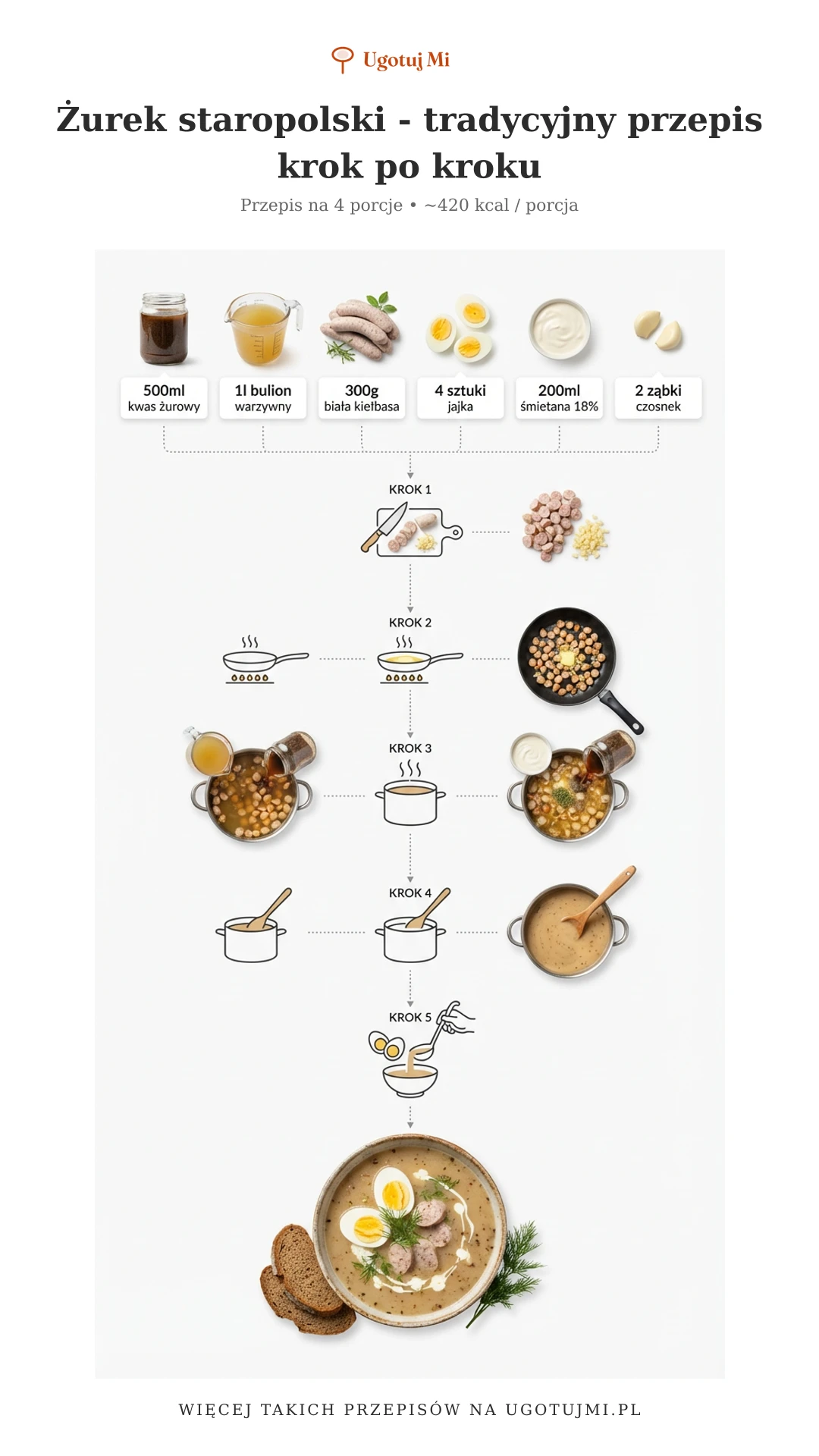 Ugotuj Mi

Żurek staropolski - tradycyjny przepis krok po kroku

Przepis na 4 porcje • ~420 kcal / porcja

500ml
kwas żurowy

1l bulion
warzywny

300g
biała kiełbasa

4 sztuki
jajka

200ml
śmietana 18%

2 ząbki
czosnek

KROK 1

KROK 2

KROK 3

KROK 4

KROK 5

WIĘCEJ TAKICH PRZEPISÓW NA UGOTUJMI.PL