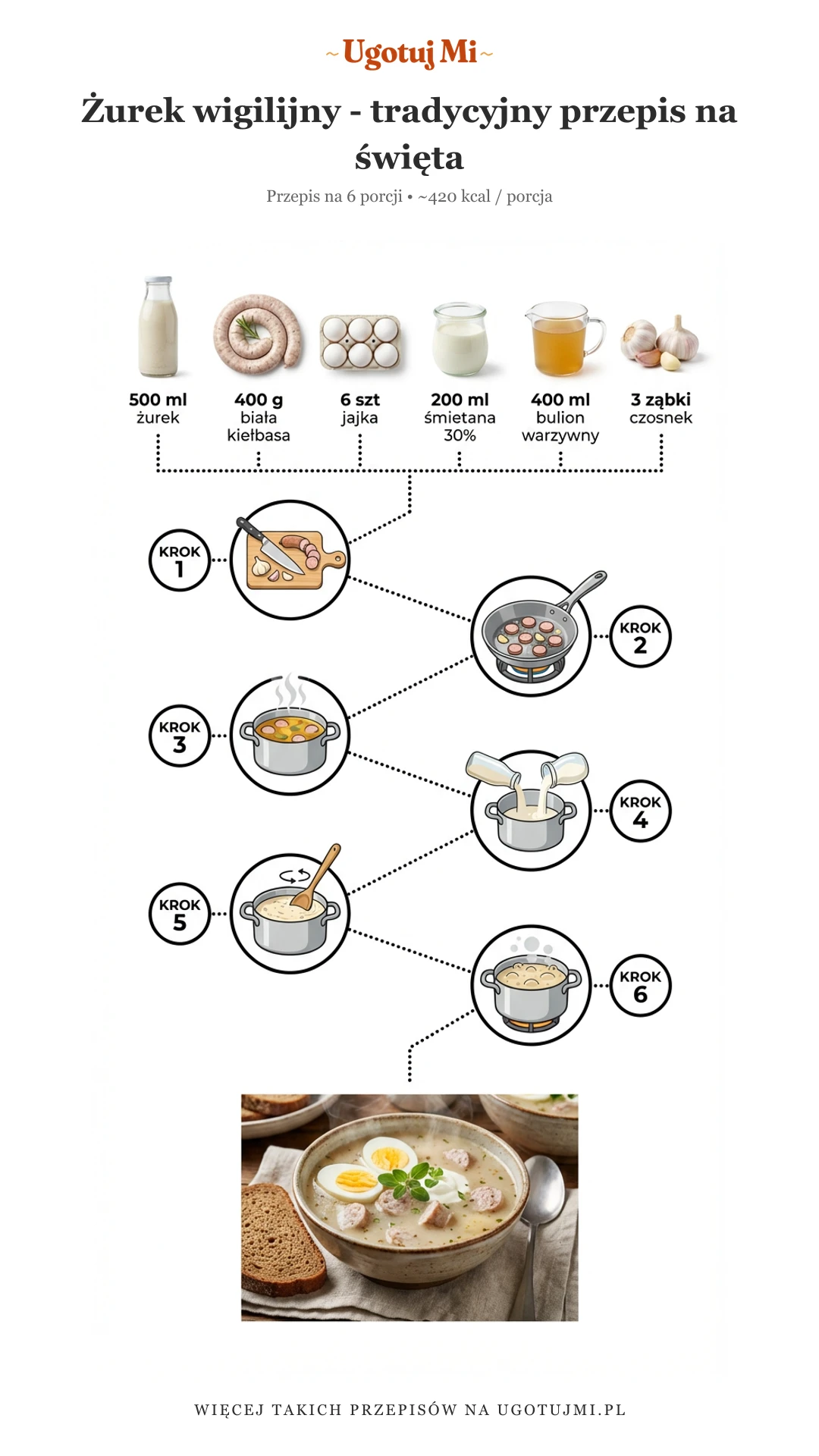 ~Ugotuj Mi~

Żurek wigilijny - tradycyjny przepis na święta

Przepis na 6 porcji • ~420 kcal / porcja

500 ml żurek

400 g biała kiełbasa

6 szt jajka

200 ml śmietana 30%

400 ml bulion warzywny

3 ząbki czosnek

KROK 1

KROK 2

KROK 3

KROK 4

KROK 5

KROK 6

WIĘCEJ TAKICH PRZEPISÓW NA UGOTUJMI.PL